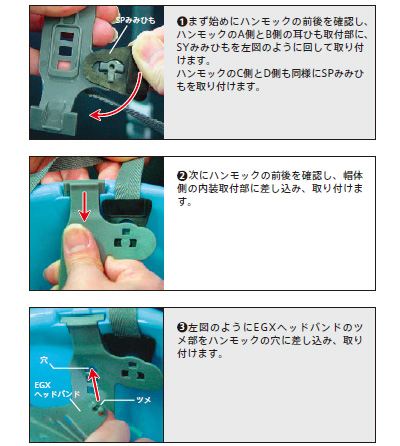 SPみみひも

❶まず始めにハンモックの前後を確認し、ハンモックのA側とB側の耳ひも取付部に、SYみみひもを左図のように回して取り付けます。
ハンモックのC側とD側も同様にSPみみひもを取り付けます。

❷次にハンモックの前後を確認し、帽体側の内装取付部に差し込み、取り付けます。

穴

EGX
ヘッドバンド

ツメ

❸左図のようにEGXヘッドバンドのツメ部をハンモックの穴に差し込み、取り付けます。