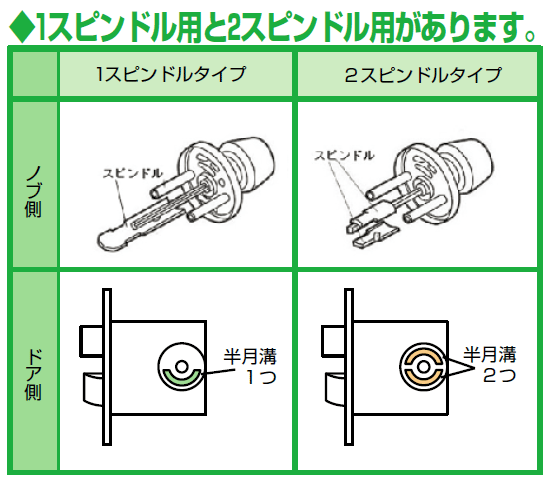 ◆1スピンドル用と2スピンドル用があります。

| | 1スピンドルタイプ | 2スピンドルタイプ |
|---|---|---|
| ノブ側 | スピンドル | スピンドル |
| ドア側 | 半月溝 1つ | 半月溝 2つ |