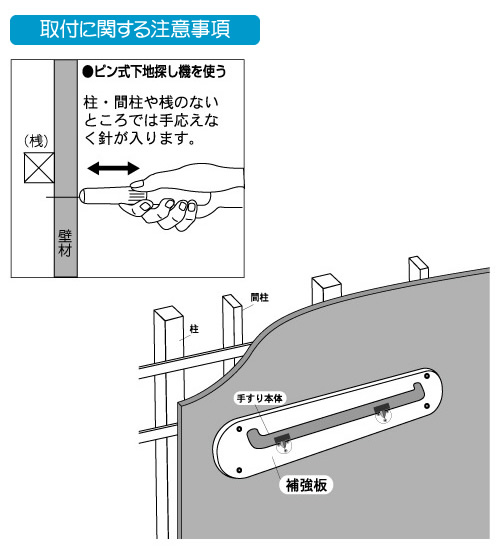 取付に関する注意事項

●ピン式下地探し機を使う

柱・間柱や桟のないところでは手応えなく針が入ります。

（桟）

壁材

間柱

柱

手すり本体

補強板