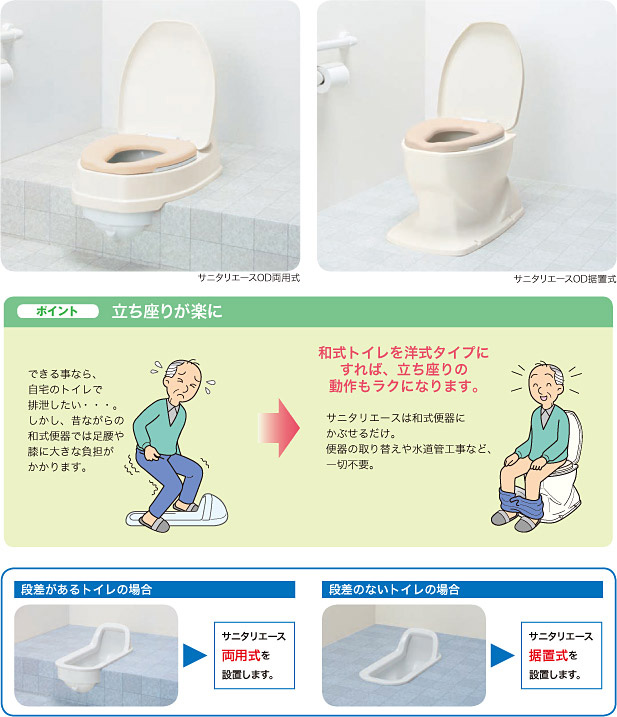 サニタリエースOD両用式

サニタリエースOD据置式

ポイント 立ち座りが楽に

できる事なら、自宅のトイレで排泄したい・・・。しかし、昔ながらの和式便器では足腰や膝に大きな負担がかかります。

和式トイレを洋式タイプにすれば、立ち座りの動作もラクになります。

サニタリエースは和式便器にかぶせるだけ。便器の取り替えや水道管工事など、一切不要。

段差があるトイレの場合

サニタリエース両用式を設置します。

段差のないトイレの場合

サニタリエース据置式を設置します。