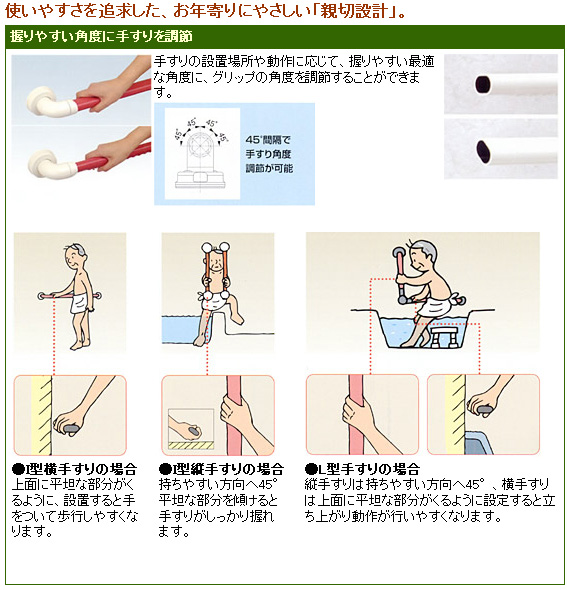 使いやすさを追求した、お年寄りにやさしい「親切設計」。

握りやすい角度に手すりを調節

手すりの設置場所や動作に応じて、握りやすい最適な角度に、グリップの角度を調節することができます。

45° 45° 45° 45°

45°間隔で手すり角度調節が可能

●I型横手すりの場合
上面に平坦な部分がくるように、設置すると手をついて歩行しやすくなります。

●I型縦手すりの場合
持ちやすい方向へ45°平坦な部分を傾けると手すりがしっかり握れます。

●L型手すりの場合
縦手すりは持ちやすい方向へ45°、横手すりは上面に平坦な部分がくるように設定すると立ち上がり動作が行いやすくなります。