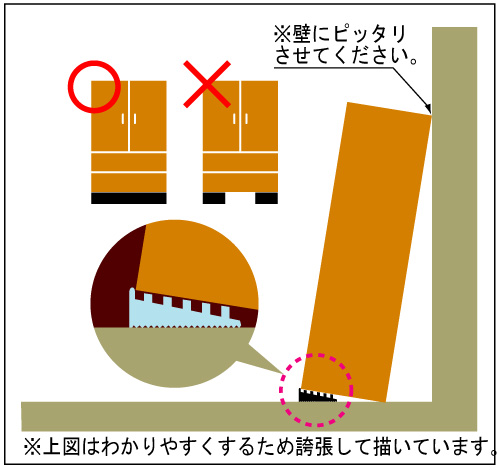 ※壁にピッタリさせてください。

※上図はわかりやすくするため誇張して描いています。