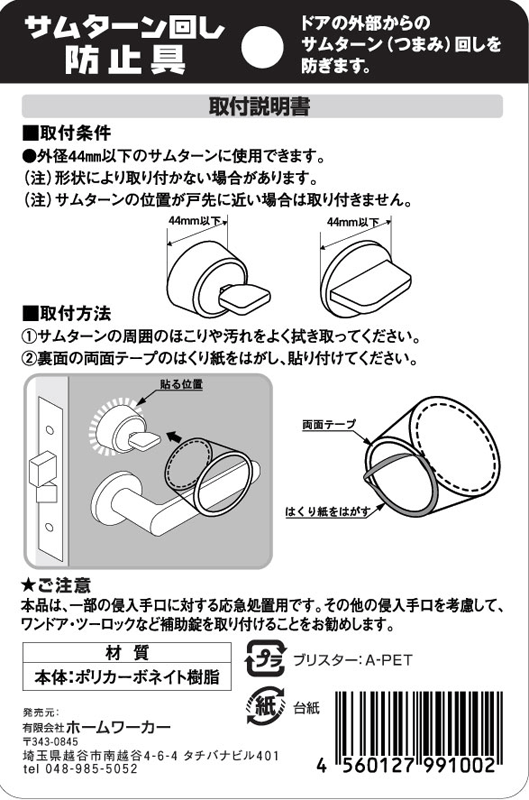 サムターン回し
防止具

ドアの外部からの
サムターン（つまみ）回しを
防ぎます。

取付説明書

■取付条件
●外径44㎜以下のサムターンに使用できます。
（注）形状により取り付かない場合があります。
（注）サムターンの位置が戸先に近い場合は取り付きません。

44mm以下
44mm以下

■取付方法
①サムターンの周囲のほこりや汚れをよく拭き取ってください。
②裏面の両面テープのはくり紙をはがし、貼り付けてください。

貼る位置

両面テープ

はくり紙をはがす

★ご注意
本品は、一部の侵入手口に対する応急処置用です。その他の侵入手口を考慮して、ワンドア・ツーロックなど補助錠を取り付けることをお勧めします。

| 材　質 |
|---|
| 本体：ポリカーボネイト樹脂 |

プラ
ブリスター：A-PET

紙
台紙

発売元：
有限会社ホームワーカー
〒343-0845
埼玉県越谷市南越谷4-6-4 タチバナビル401
tel 048-985-5052

4 560127 991002