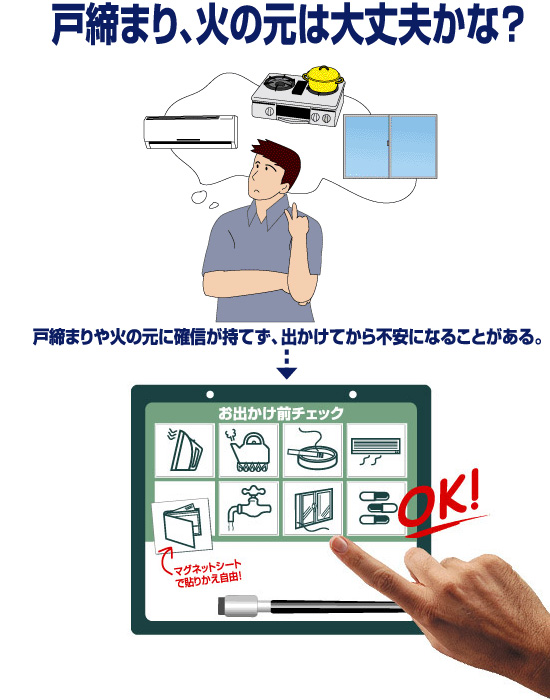 戸締まり、火の元は大丈夫かな?

戸締まりや火の元に確信が持てず、出かけてから不安になることがある。

お出かけ前チェック

OK!

マグネットシートで貼りかえ自由!