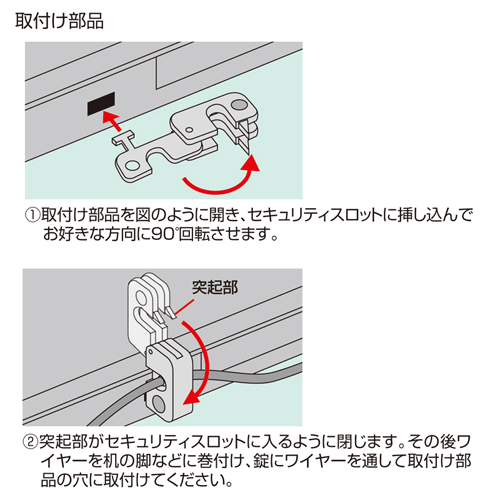 取付け部品

①取付け部品を図のように開き、セキュリティスロットに挿し込んでお好きな方向に90°回転させます。

突起部

②突起部がセキュリティスロットに入るように閉じます。その後ワイヤーを机の脚などに巻付け、錠にワイヤーを通して取付け部品の穴に取付けてください。