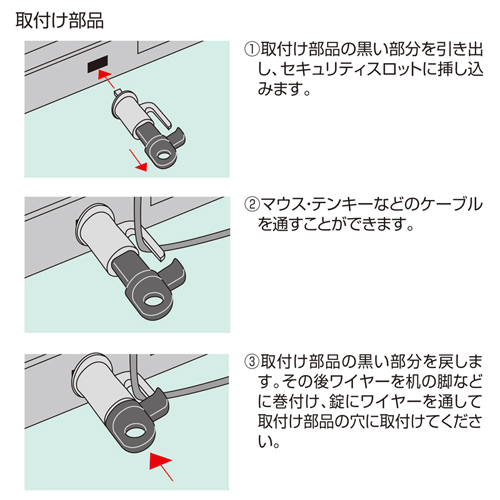 取付け部品

①取付け部品の黒い部分を引き出し、セキュリティスロットに挿し込みます。

②マウス･テンキーなどのケーブルを通すことができます。

③取付け部品の黒い部分を戻します。その後ワイヤーを机の脚などに巻付け、錠にワイヤーを通して取付け部品の穴に取付けてください。