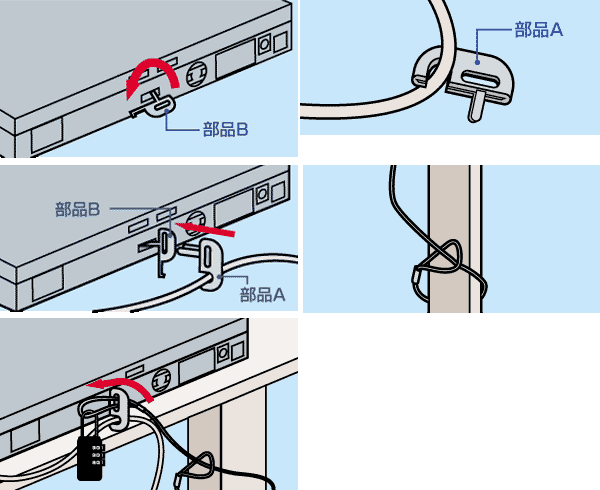 部品B

部品A

部品B

部品A