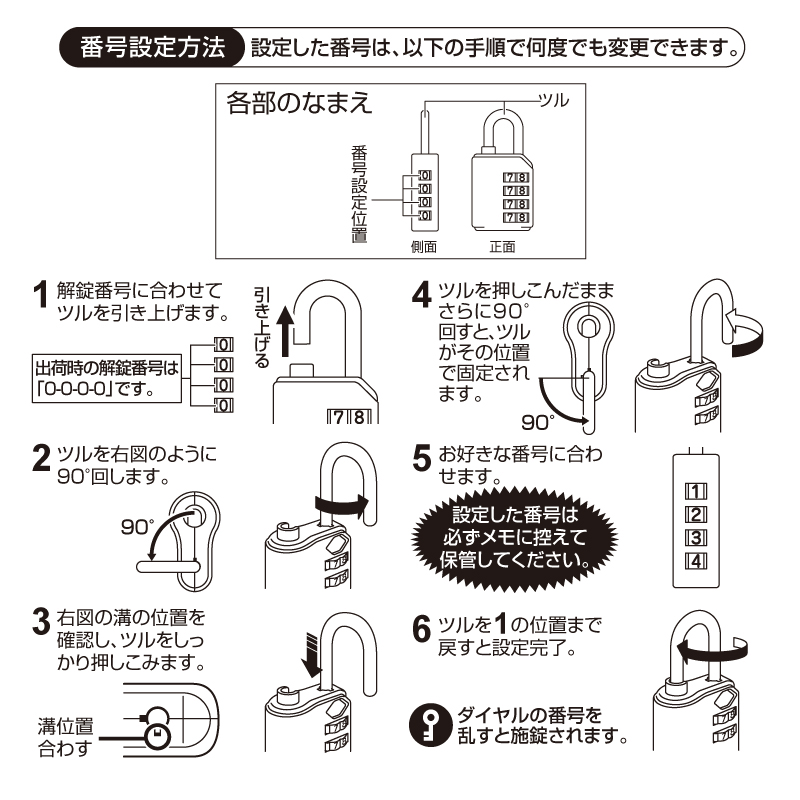 番号設定方法 設定した番号は、以下の手順で何度でも変更できます。

各部のなまえ

ツル

番号設定位置

0
0
0
0

7 8
7 8
7 8
7 8

側面 正面

1 解錠番号に合わせてツルを引き上げます。

出荷時の解錠番号は「0-0-0-0」です。

0
0
0
0

引き上げる

7 8

2 ツルを右図のように90°回します。

90°

3 右図の溝の位置を確認し、ツルをしっかり押しこみます。

溝位置合わす

4 ツルを押しこんだままさらに90°回すと、ツルがその位置で固定されます。

90°

5 お好きな番号に合わせます。

設定した番号は必ずメモに控えて保管してください。

1
2
3
4

6 ツルを1の位置まで戻すと設定完了。

ダイヤルの番号を乱すと施錠されます。