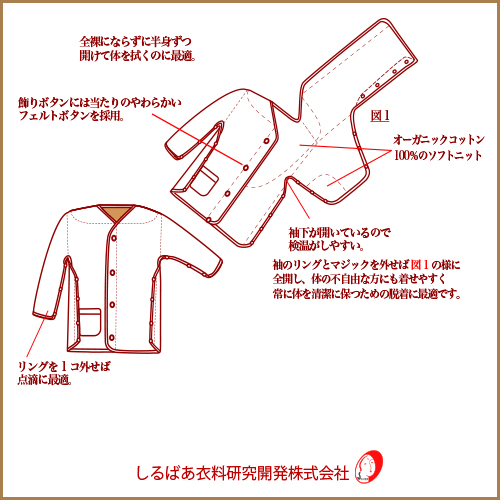 全裸にならずに半身ずつ
開けて体を拭くのに最適。

飾りボタンには当たりのやわらかい
フェルトボタンを採用。

図1

オーガニックコットン
100%のソフトニット

袖下が開いているので
検温がしやすい。

袖のリングとマジックを外せば図1の様に
全開し、体の不自由な方にも着せやすく
常に体を清潔に保つための脱着に最適です。

リングを1コ外せば
点滴に最適。

しるばあ衣料研究開発株式会社