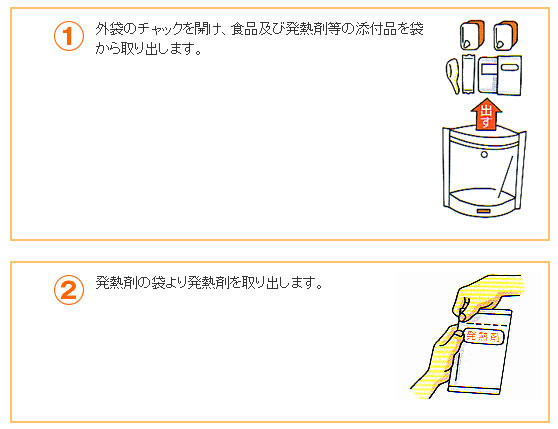 1 外袋のチャックを開け、食品及び発熱剤等の添付品を袋から取り出します。

出す

2 発熱剤の袋より発熱剤を取り出します。

発熱剤