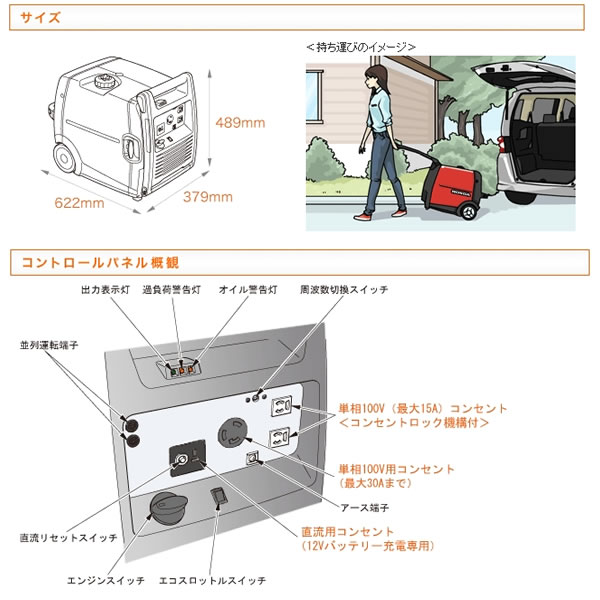 サイズ

489mm
622mm
379mm

＜持ち運びのイメージ＞

HONDA

コントロールパネル概観

出力表示灯
過負荷警告灯
オイル警告灯
周波数切換スイッチ
並列運転端子
単相100V（最大15A）コンセント
＜コンセントロック機構付＞
単相100V用コンセント
（最大30Aまで）
アース端子
直流リセットスイッチ
直流用コンセント
（12Vバッテリー充電専用）
エンジンスイッチ
エコスロットルスイッチ